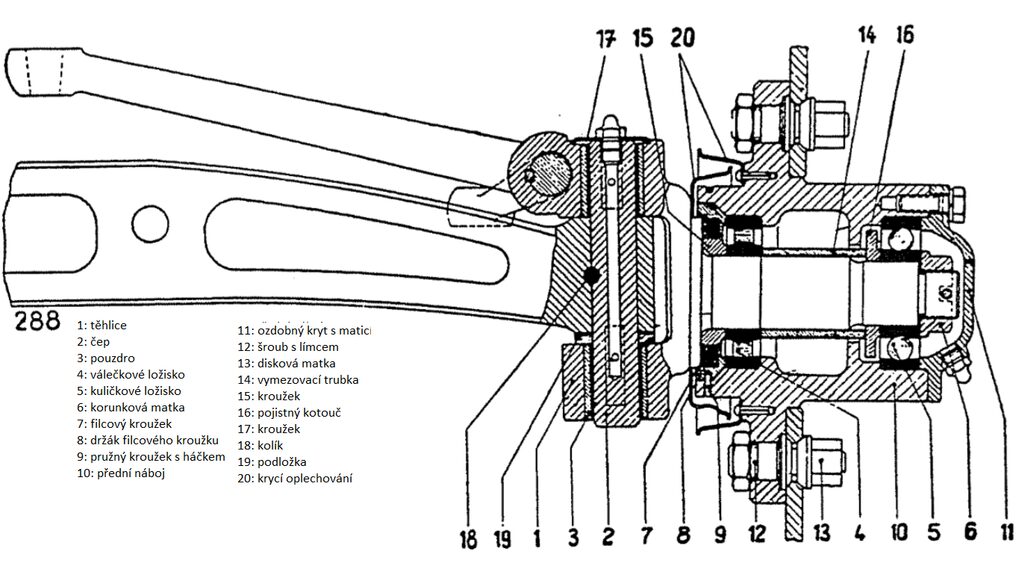 17 15 20 14 16

288

1: těhlice
2: čep
3: pouzdro
4: válečkové ložisko
5: kuličkové ložisko
6: korunková matka
7: filcový kroužek
8: držák filcového kroužku
9: pružný kroužek s háčkem
10: přední náboj

11: ozdobný kryt s maticí
12: šroub s límcem
13: disková matka
14: vymezovací trubka
15: kroužek
16: pojistný kotouč
17: kroužek
18: kolík
19: podložka
20: krycí oplechování

18 19 1 3 2 7 8 9 12 13 4 10 5 6 11